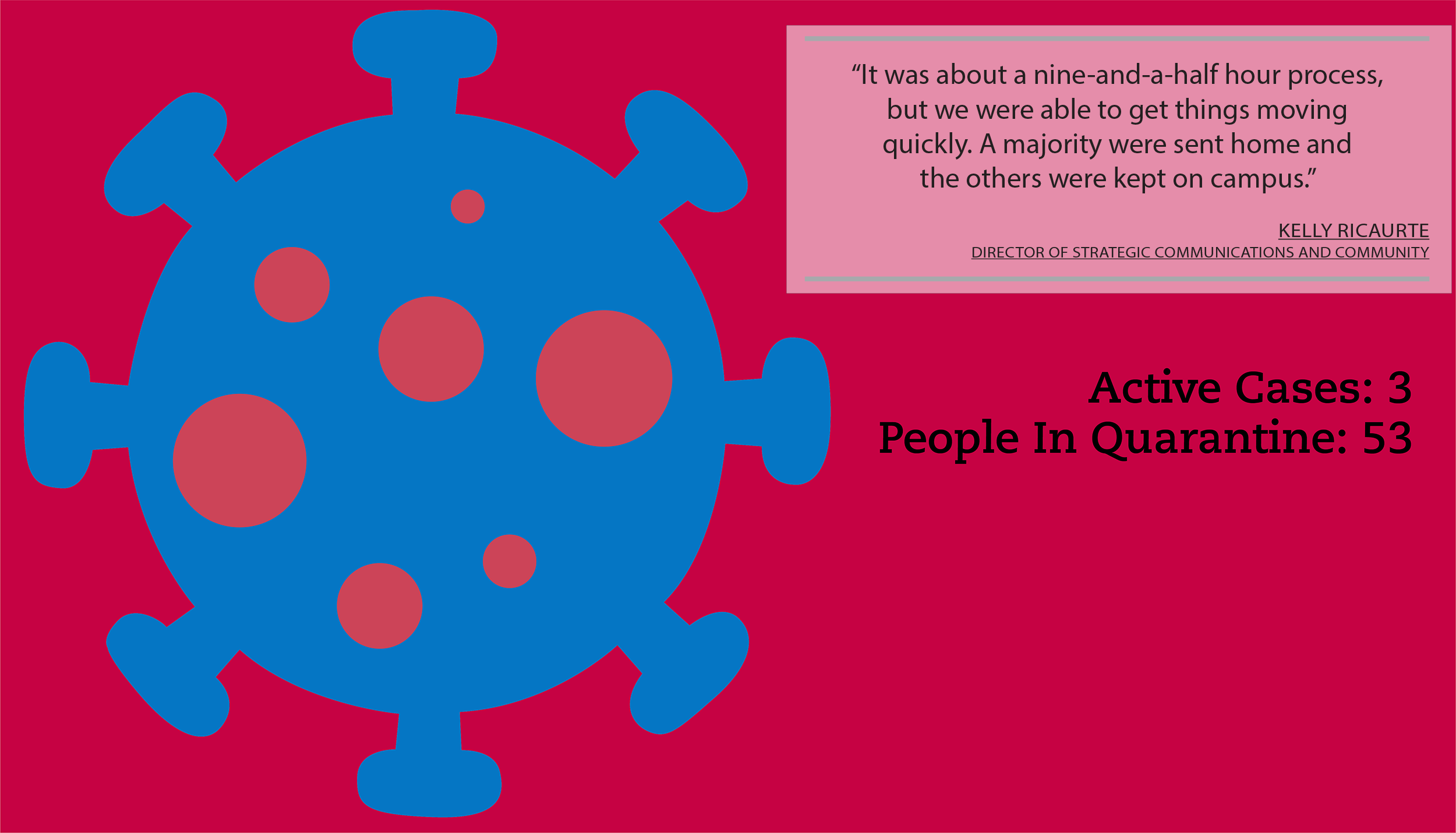 “It was about a nine-and-a-half hour process, but we were able to get things moving quickly. A majority were sent home and the others were kept on campus.”

KELLY RICAURTE
DIRECTOR OF STRATEGIC COMMUNICATIONS AND COMMUNITY

Active Cases: 3
People In Quarantine: 53